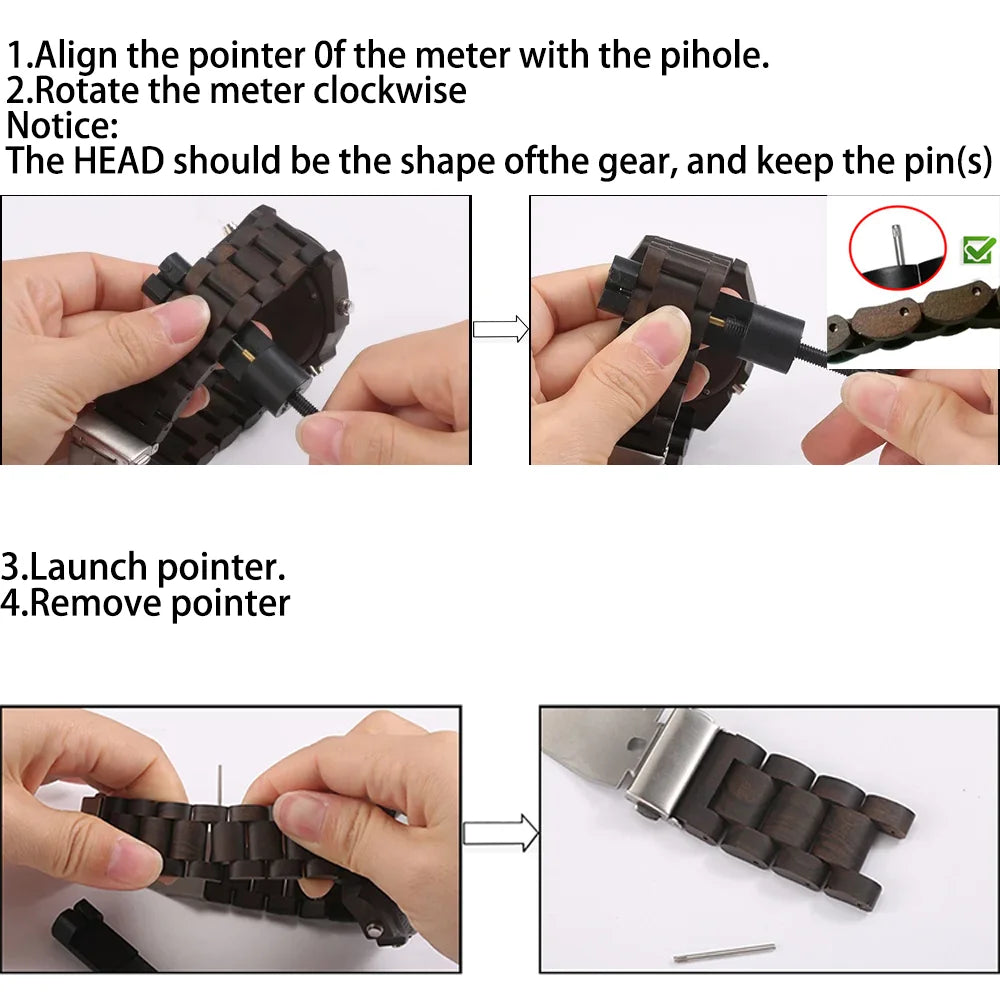 1.Align the pointer 0f the meter with the pihole.
2.Rotate the meter clockwise
Notice:
The HEAD should be the shape ofthe gear, and keep the pin(s)

3.Launch pointer.
4.Remove pointer