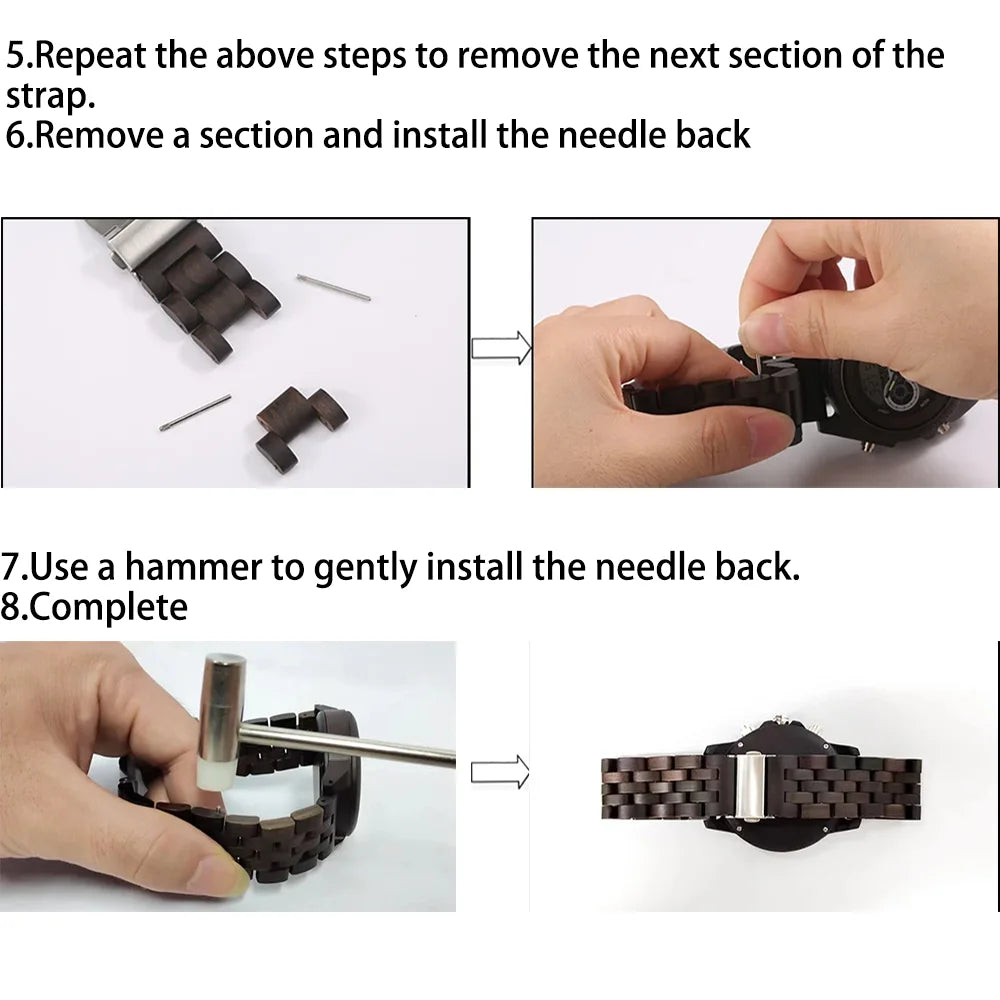 5.Repeat the above steps to remove the next section of the strap.
6.Remove a section and install the needle back

7.Use a hammer to gently install the needle back.
8.Complete